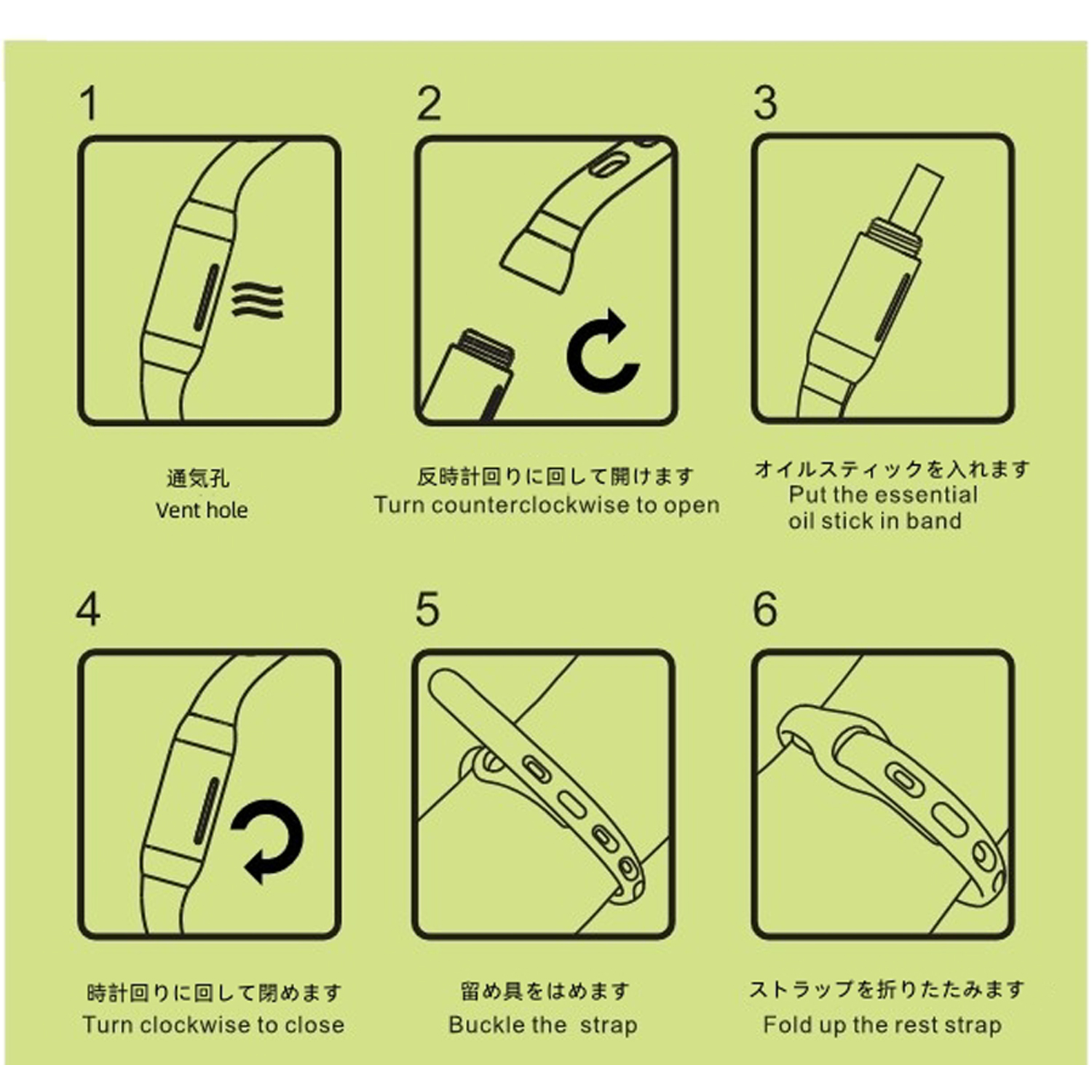 1

通気孔
Vent hole

2

反時計回りに回して開けます
Turn counterclockwise to open

3

オイルスティックを入れます
Put the essential oil stick in band

4

時計回りに回して閉めます
Turn clockwise to close

5

留め具をはめます
Buckle the strap

6

ストラップを折りたたみます
Fold up the rest strap